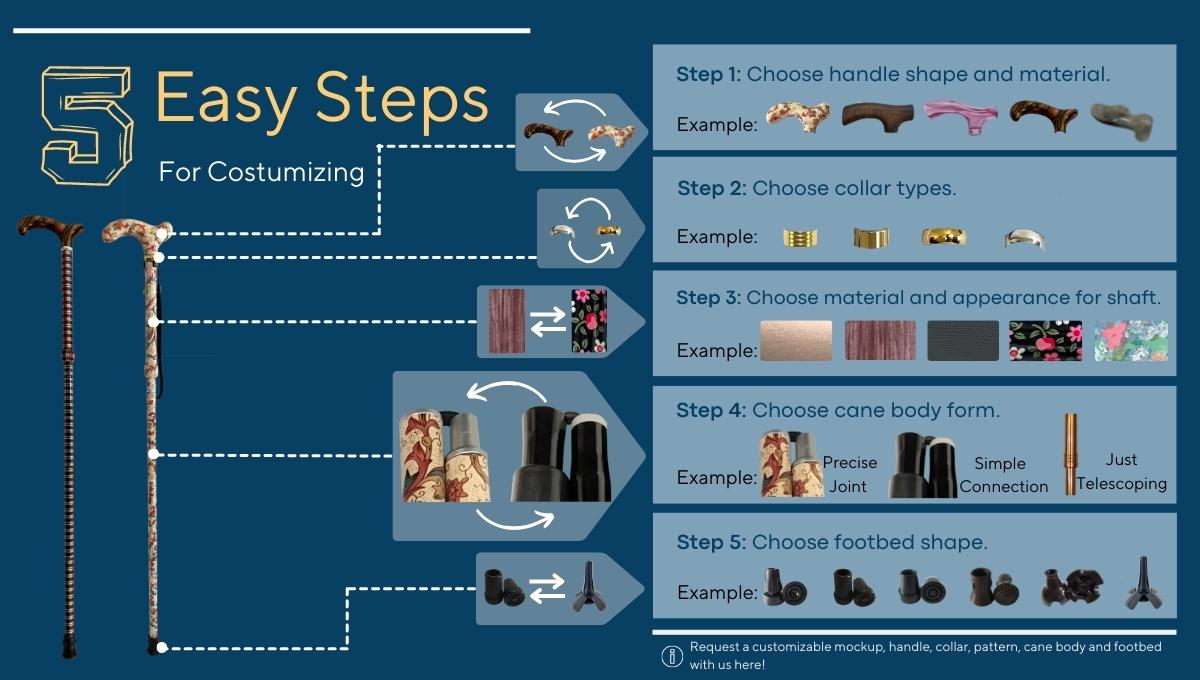 5 Easy Steps

For Costumizing

Step 1: Choose handle shape and material.

Example:

Step 2: Choose collar types.

Example:

Step 3: Choose material and appearance for shaft.

Example:

Step 4: Choose cane body form.

Example: Precise Joint Simple Connection Just Telescoping

Step 5: Choose footbed shape.

Example:

Request a customizable mockup, handle, collar, pattern, cane body and footbed with us here!