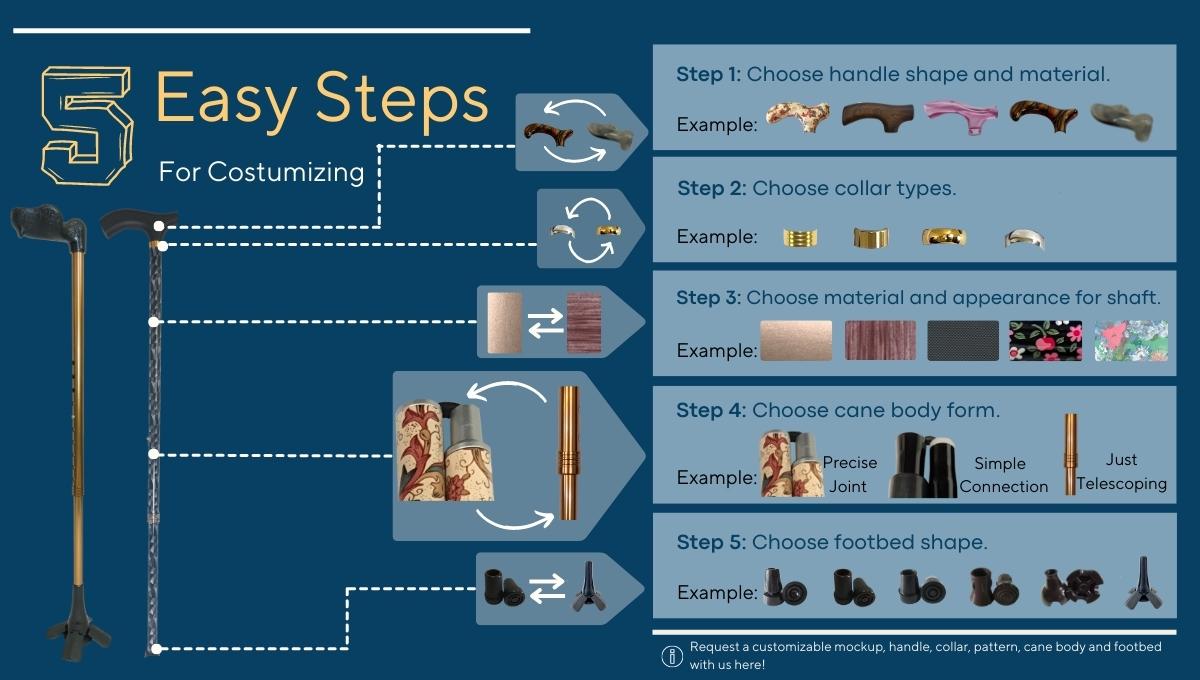 5 Easy Steps

For Costumizing

Step 1: Choose handle shape and material.

Example:

Step 2: Choose collar types.

Example:

Step 3: Choose material and appearance for shaft.

Example:

Step 4: Choose cane body form.

Example: Precise Joint Simple Connection Just Telescoping

Step 5: Choose footbed shape.

Example:

Request a customizable mockup, handle, collar, pattern, cane body and footbed with us here!